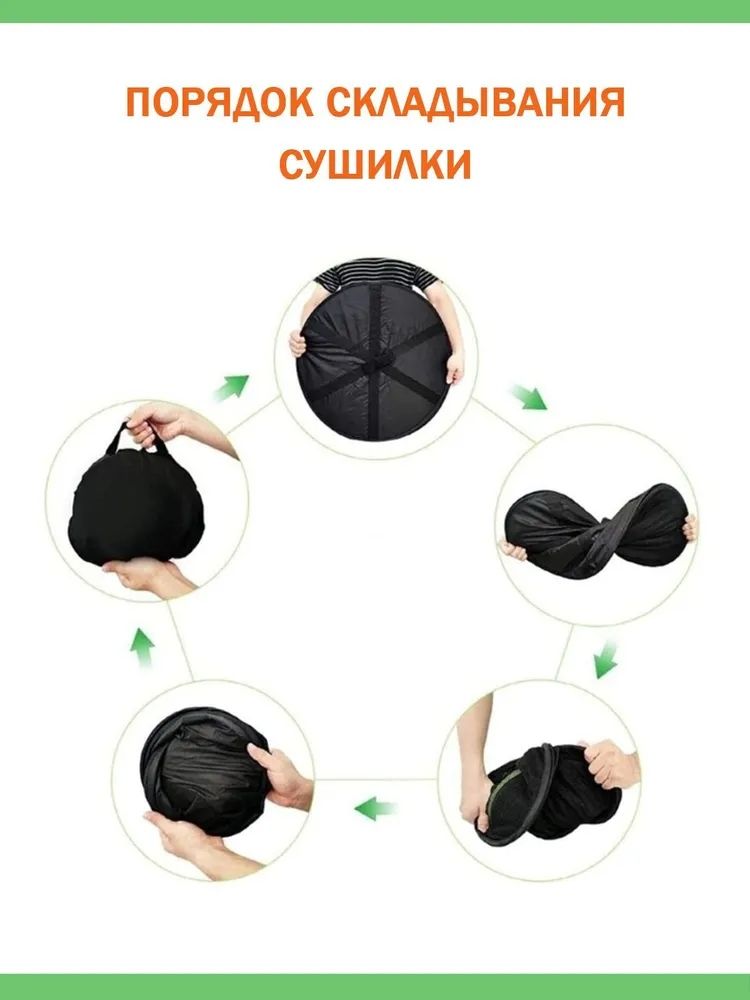 ПОРЯДОК СКЛАДЫВАНИЯ СУШИЛКИ